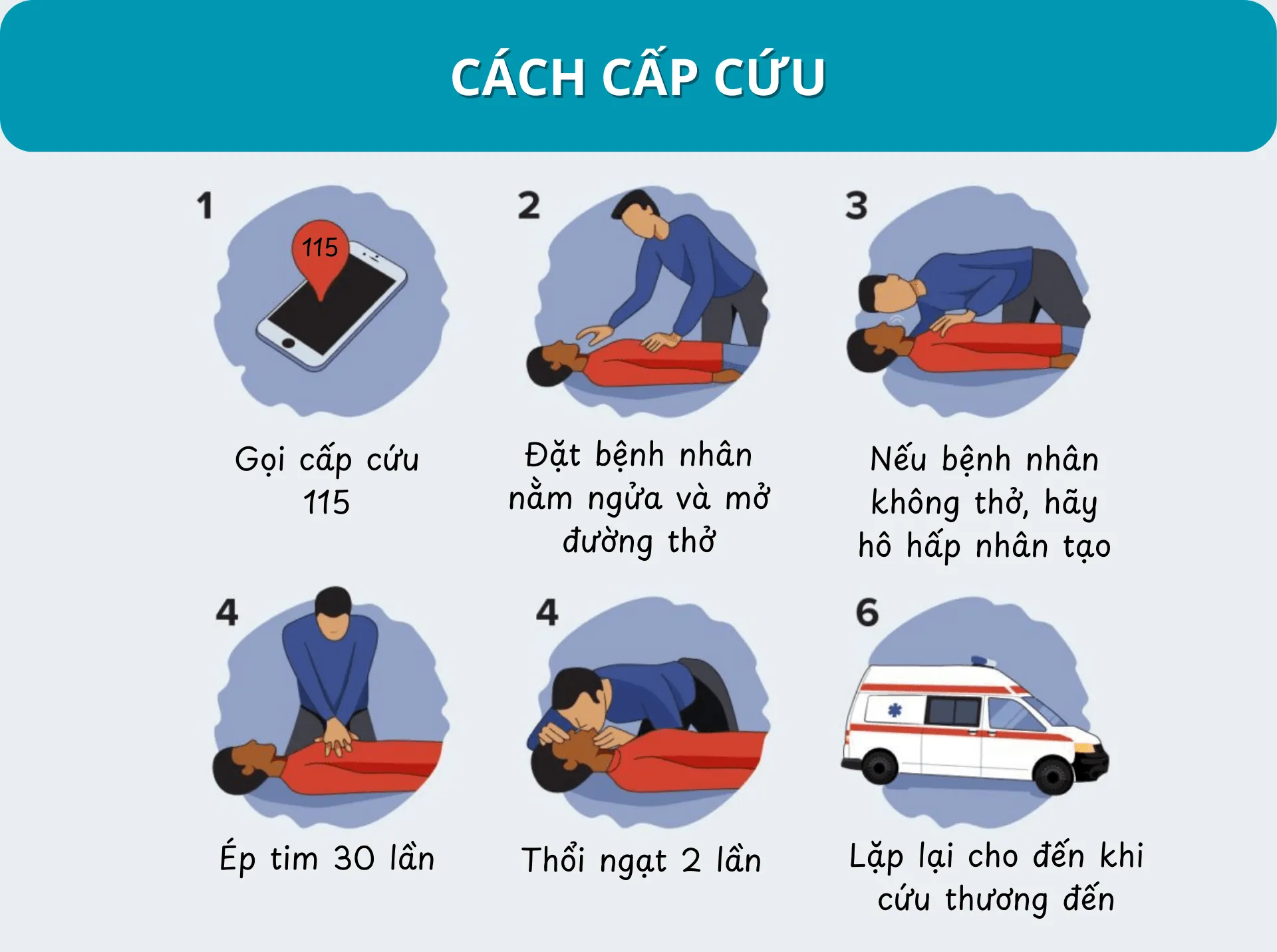 CÁCH CẤP CỨU

1

115

Gọi cấp cứu 115

2

Đặt bệnh nhân nằm ngửa và mở đường thở

3

Nếu bệnh nhân không thở, hãy hô hấp nhân tạo

4

Ép tim 30 lần

4

Thổi ngạt 2 lần

6

Lặp lại cho đến khi cứu thương đến